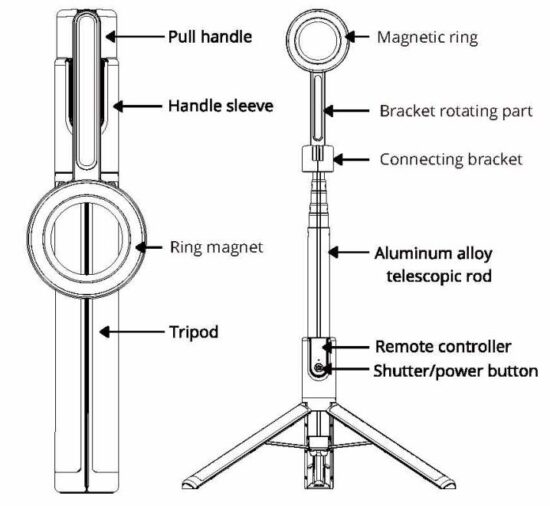 Pull handle

Handle sleeve

Ring magnet

Tripod

Magnetic ring

Bracket rotating part

Connecting bracket

Aluminum alloy telescopic rod

Remote controller

Shutter/power button