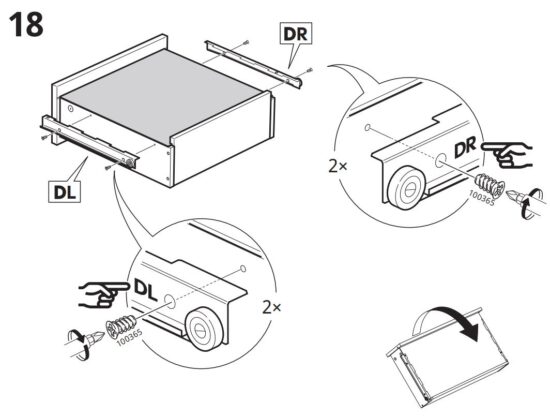 18

DR

DL

2×

DR

100365

DL

2×

100365