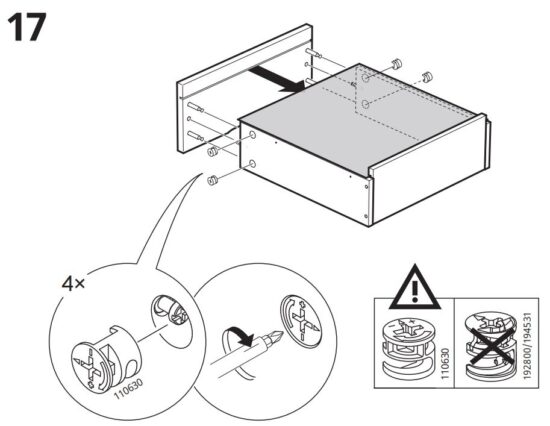 17

4×

110630

110630

192800/194531