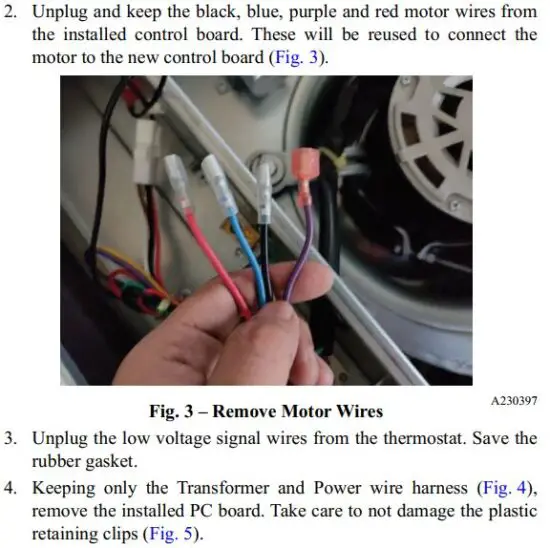 2. Unplug and keep the black, blue, purple and red motor wires from the installed control board. These will be reused to connect the motor to the new control board (Fig. 3).

A230397

Fig. 3 – Remove Motor Wires

3. Unplug the low voltage signal wires from the thermostat. Save the rubber gasket.

4. Keeping only the Transformer and Power wire harness (Fig. 4), remove the installed PC board. Take care to not damage the plastic retaining clips (Fig. 5).