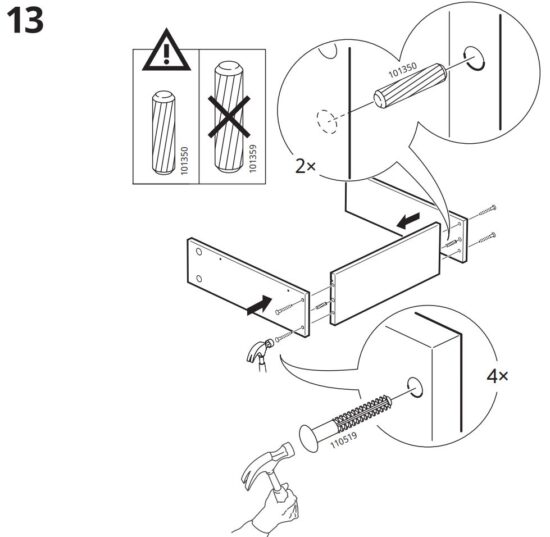 13

101350

101359

101350

2×

4×

110519