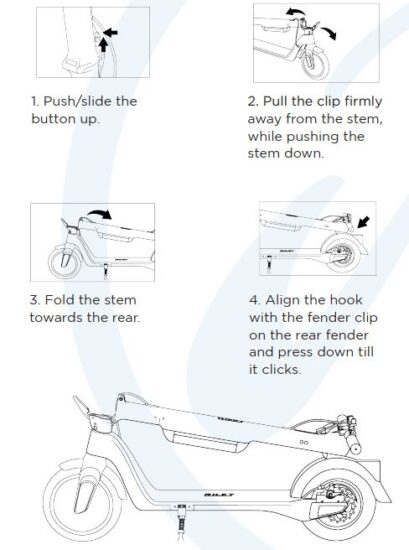 1. Push/slide the button up.

2. Pull the clip firmly away from the stem, while pushing the stem down.

3. Fold the stem towards the rear.

4. Align the hook with the fender clip on the rear fender and press down till it clicks.

RILEY