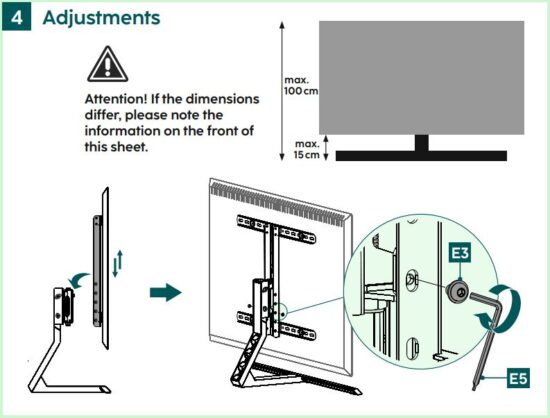 4 Adjustments

Attention! If the dimensions differ, please note the information on the front of this sheet.

max. 100 cm

max. 15 cm

E3

E5