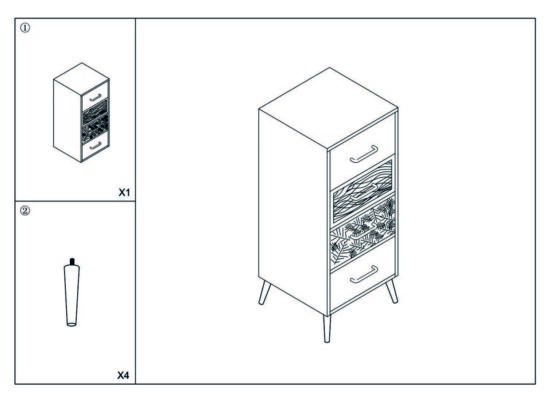 ①

X1

②

X4