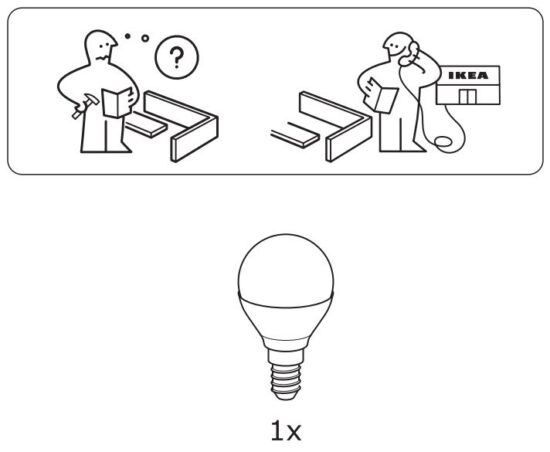 ?

IKEA

1x