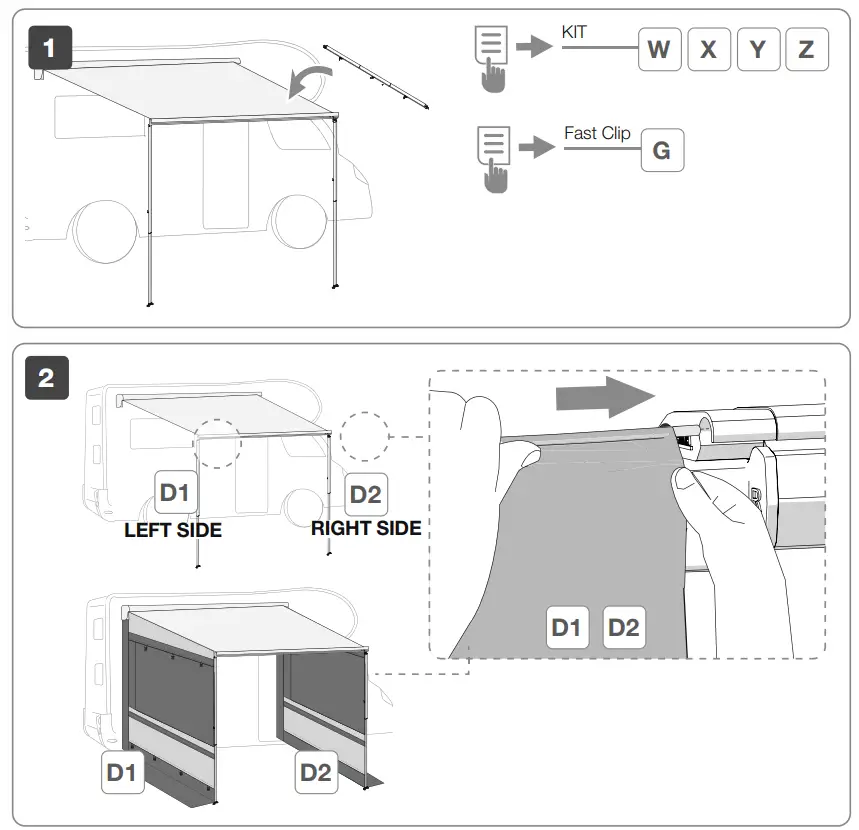 1

KIT W X Y Z

Fast Clip G

2

D1
LEFT SIDE

D2
RIGHT SIDE

D1 D2

D1 D2