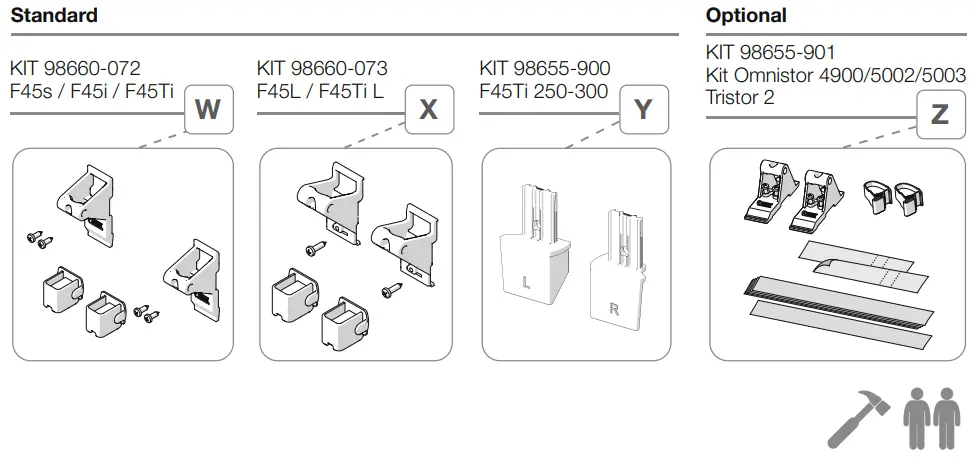 Standard

KIT 98660-072
F45s / F45i / F45Ti

W

KIT 98660-073
F45L / F45Ti L

X

KIT 98655-900
F45Ti 250-300

Y

L

R

Optional

KIT 98655-901
Kit Omnistor 4900/5002/5003
Tristor 2

Z