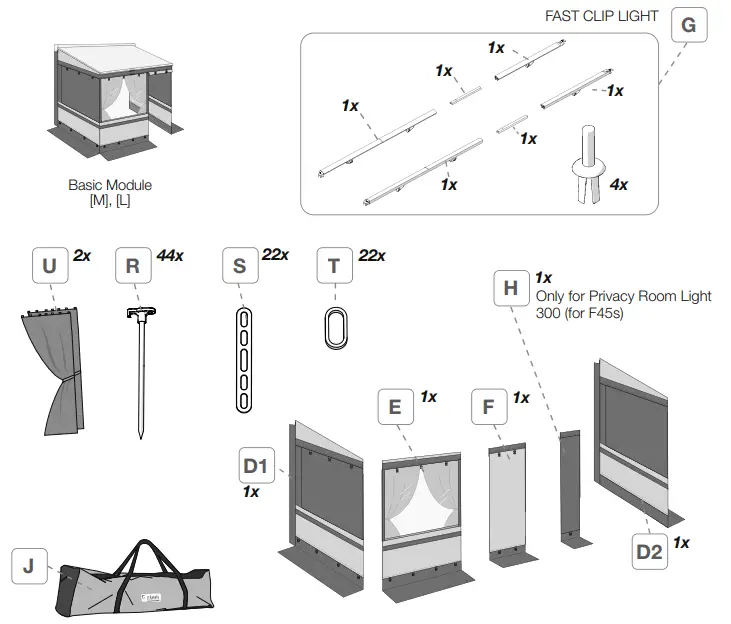 Basic Module
[M], [L]

FAST CLIP LIGHT
G

1x
1x
1x
1x
1x
1x
4x

U 2x

R 44x

S 22x

T 22x

H 1x
Only for Privacy Room Light 300 (for F45s)

E 1x

F 1x

D1
1x

D2 1x

J