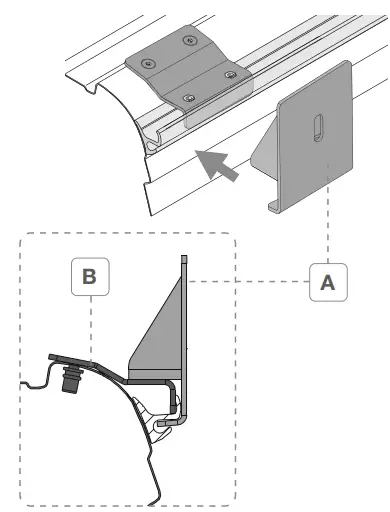 B

A