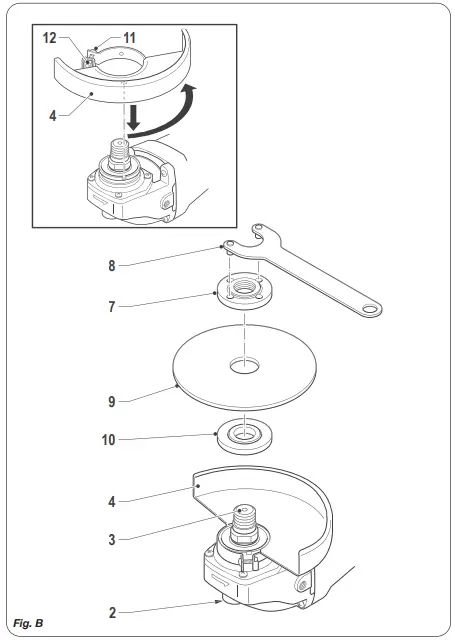 12
11
4
8
7
9
10
4
3
2
Fig. B