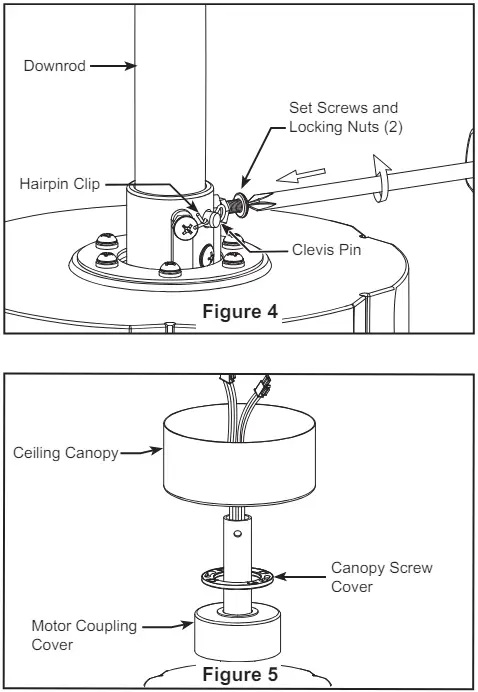 Downrod

Set Screws and Locking Nuts (2)

Hairpin Clip

Clevis Pin

Figure 4

Ceiling Canopy

Canopy Screw Cover

Motor Coupling Cover

Figure 5