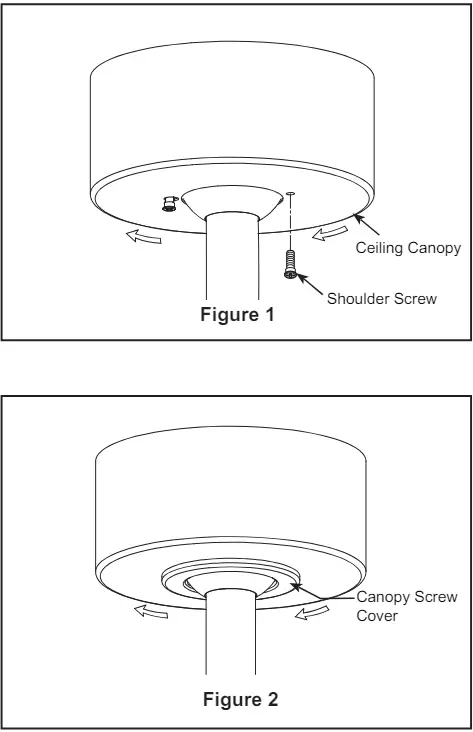 Ceiling Canopy

Shoulder Screw

Figure 1

Canopy Screw Cover

Figure 2