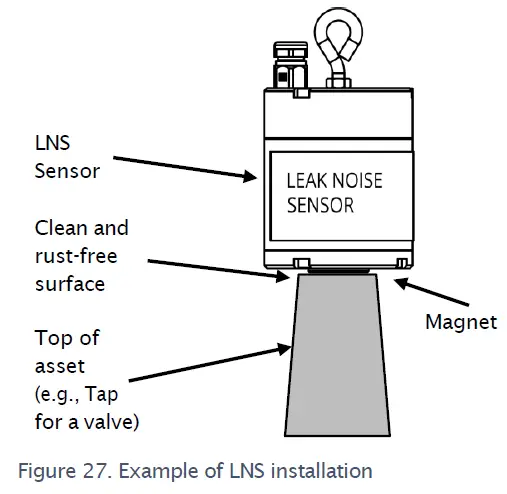 LNS Sensor

LEAK NOISE SENSOR

Clean and rust-free surface

Magnet

Top of asset (e.g., Tap for a valve)

Figure 27. Example of LNS installation