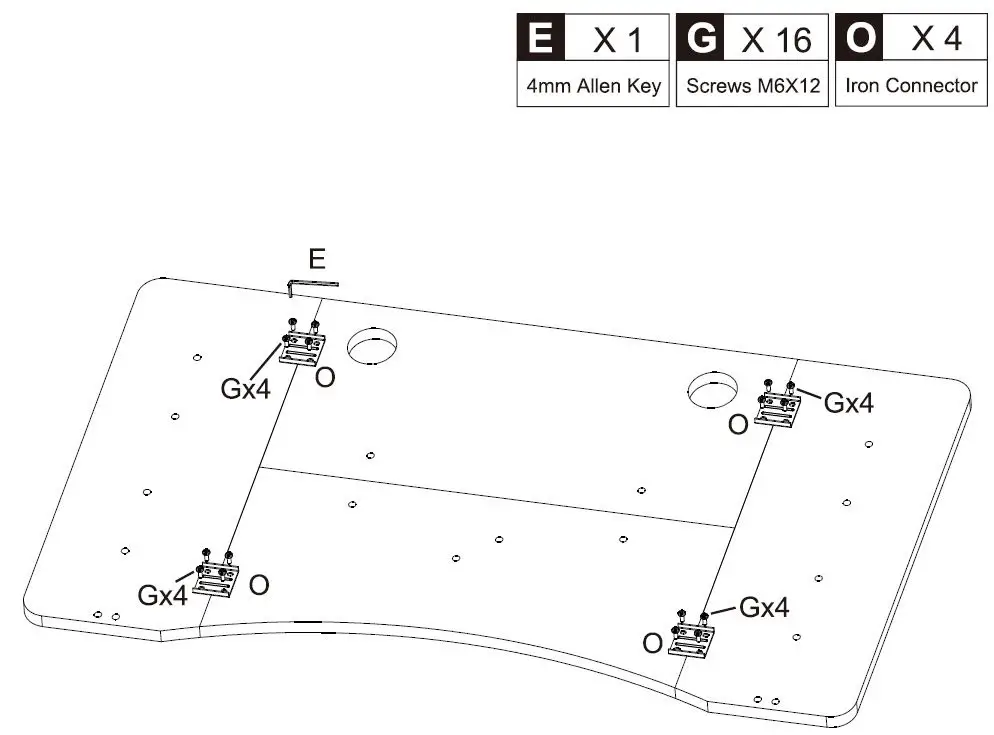 E X 1
4mm Allen Key

G X 16
Screws M6X12

O X 4
Iron Connector

E

Gx4
O

Gx4
O

Gx4
O

Gx4
O