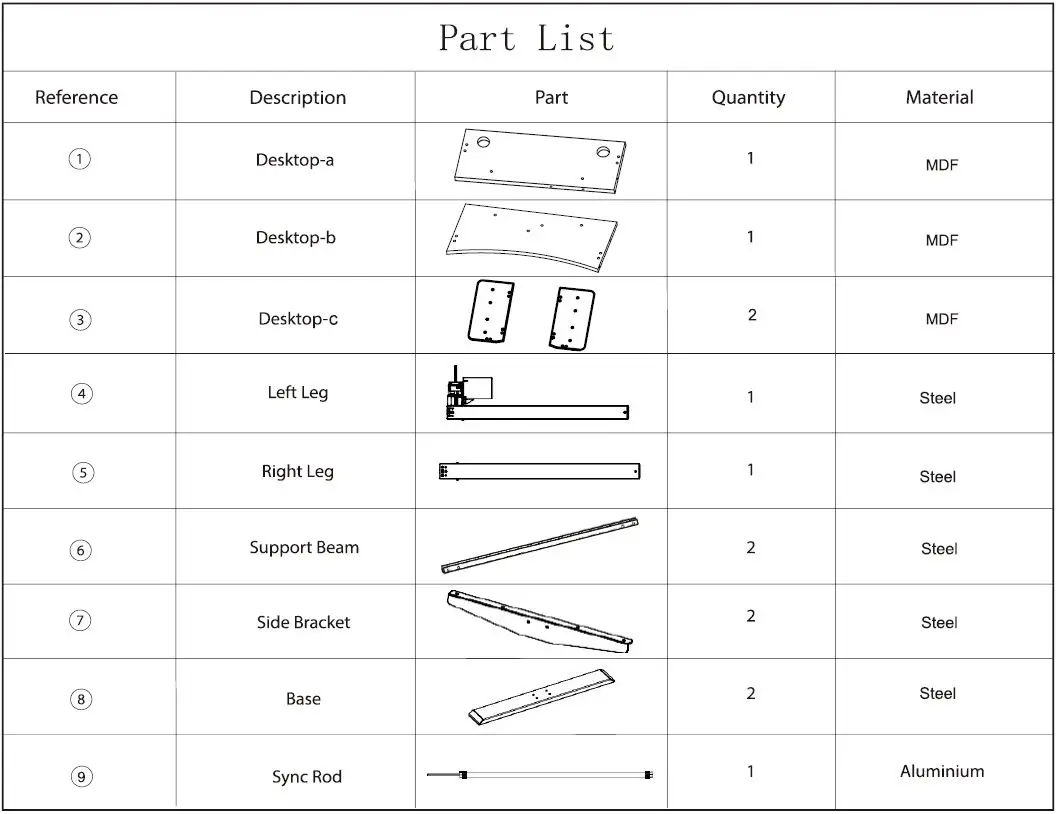 Part List

| Reference | Description | Part | Quantity | Material |
|---|---|---|---|---|
| ① | Desktop-a | | 1 | MDF |
| ② | Desktop-b | | 1 | MDF |
| ③ | Desktop-c | | 2 | MDF |
| ④ | Left Leg | | 1 | Steel |
| ⑤ | Right Leg | | 1 | Steel |
| ⑥ | Support Beam | | 2 | Steel |
| ⑦ | Side Bracket | | 2 | Steel |
| ⑧ | Base | | 2 | Steel |
| ⑨ | Sync Rod | | 1 | Aluminium |