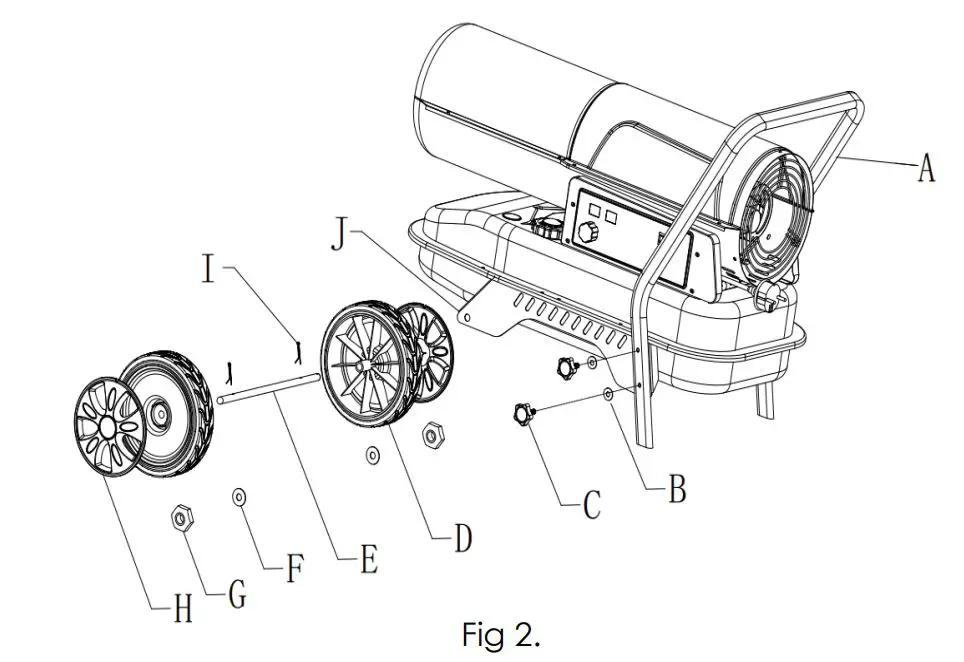 A
J
I
B
C
D
E
F
G
H
Fig 2.