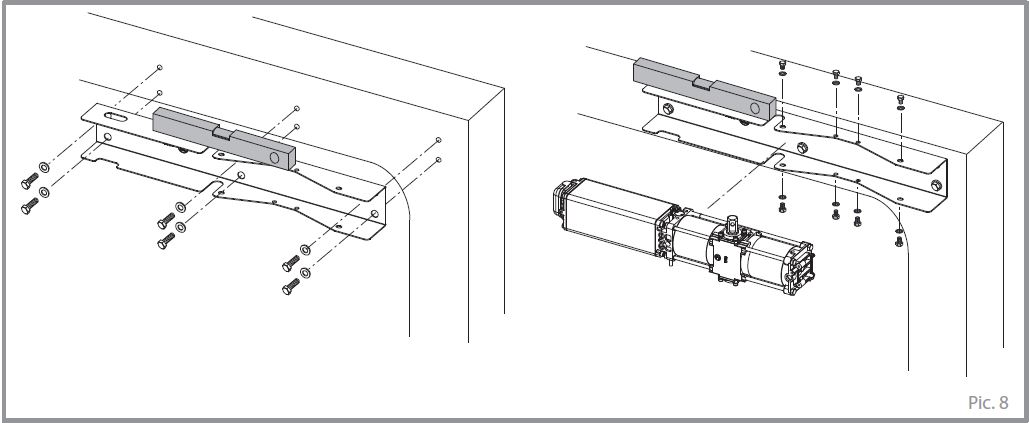 Pic. 8