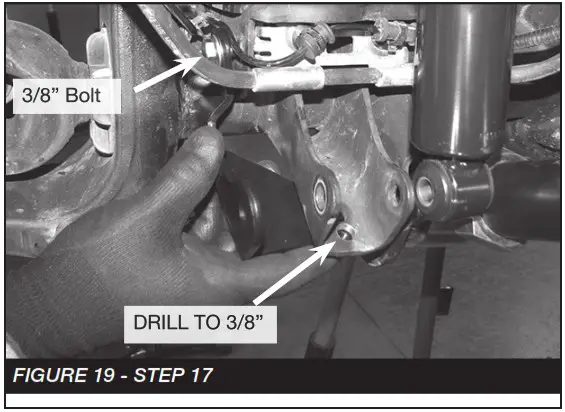 3/8" Bolt

DRILL TO 3/8"

FIGURE 19 - STEP 17