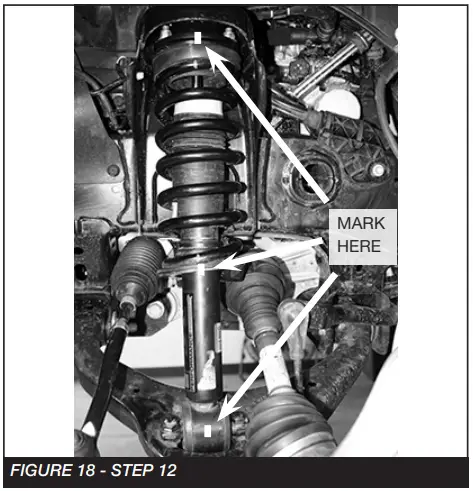 MARK HERE

FIGURE 18 - STEP 12