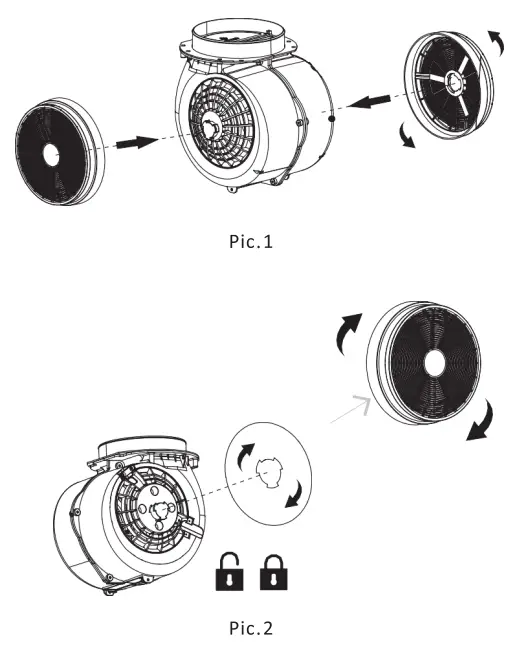 Pic.1

Pic.2