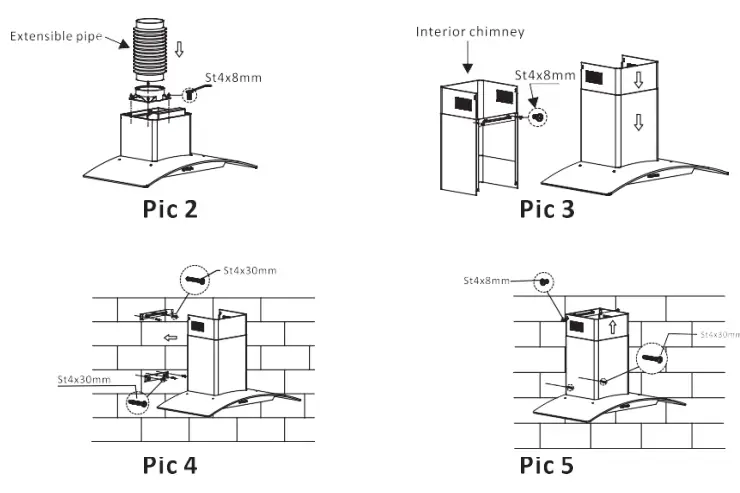 Extensible pipe

St4x8mm

Pic 2

Interior chimney

St4x8mm

Pic 3

St4x30mm

St4x30mm

Pic 4

St4x8mm

St4x30mm

Pic 5