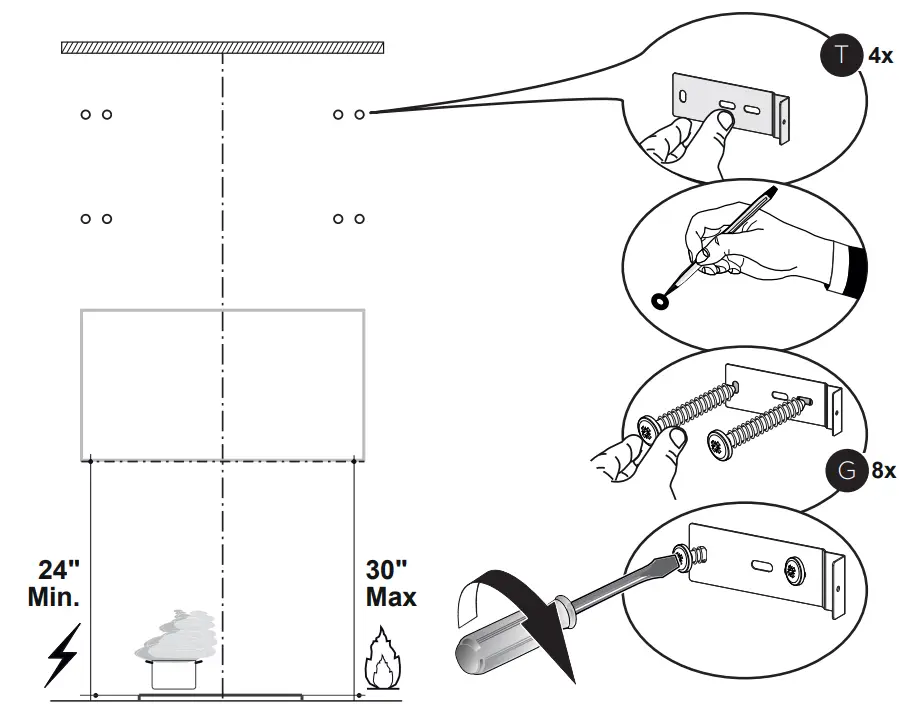 T 4x

G 8x

24"
Min.

30"
Max