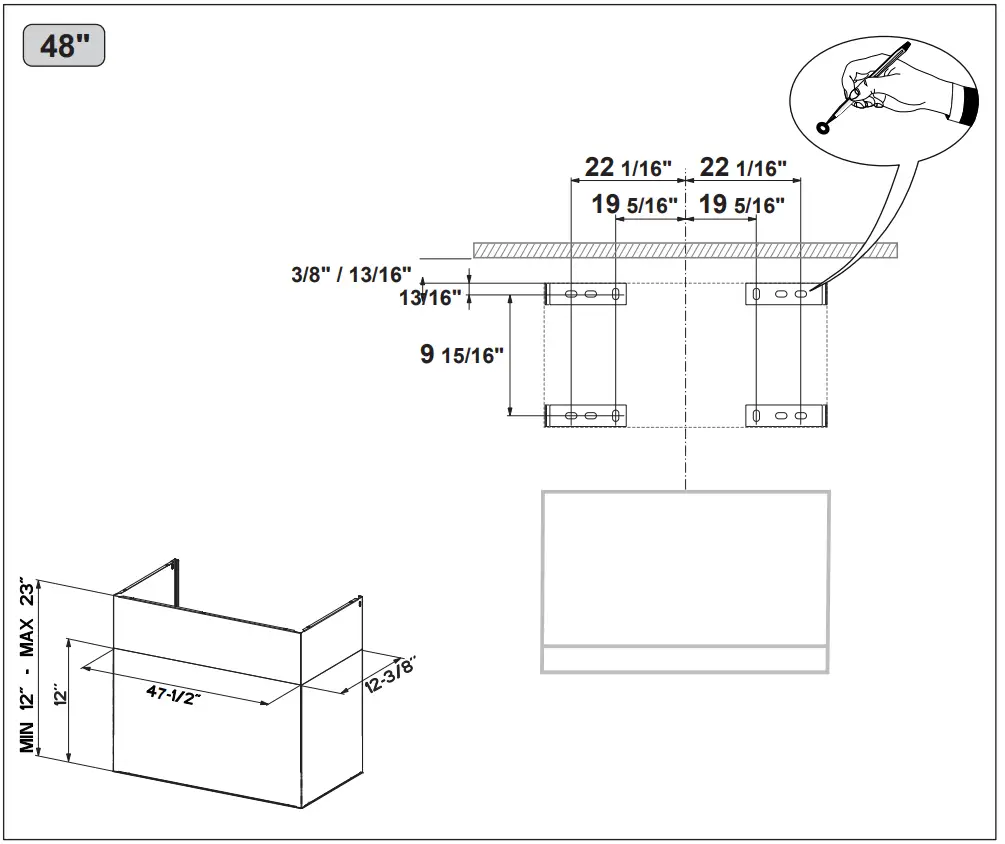 48"

22 1/16" 22 1/16"

19 5/16" 19 5/16"

3/8" / 13/16"

13/16"

9 15/16"

MIN 12" - MAX 23"

12"

47-1/2"

12-3/8"