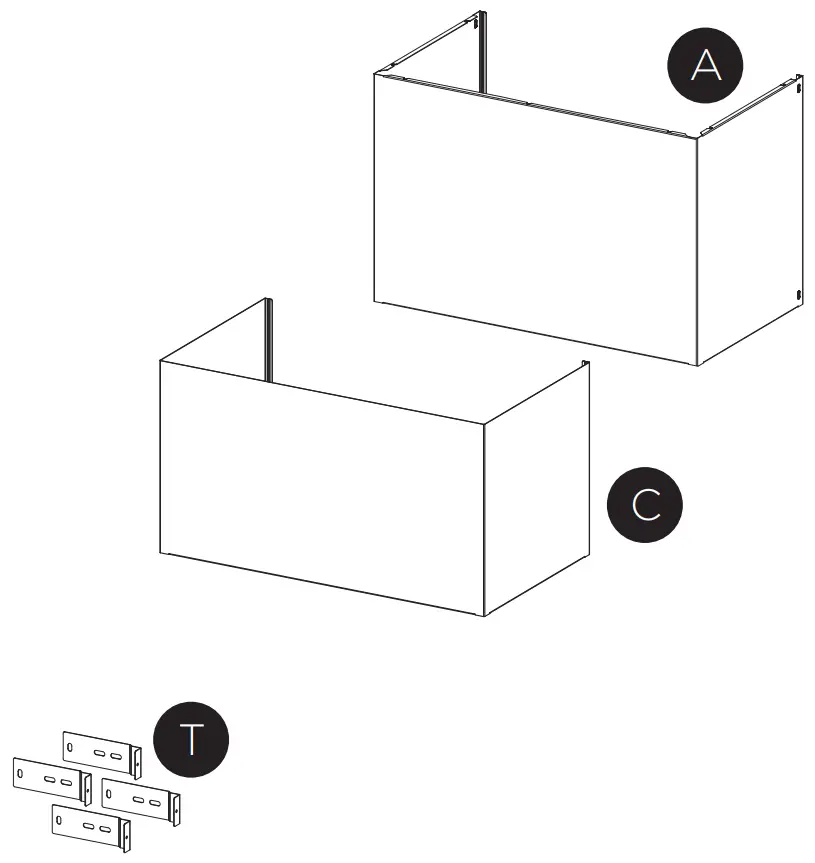 A

C

T