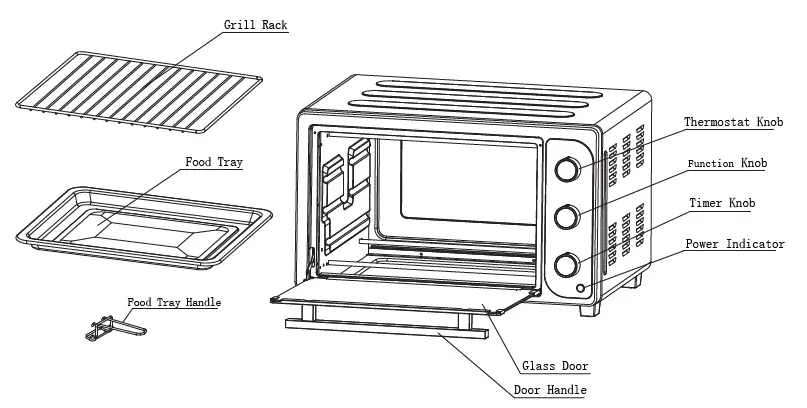 Grill Rack

Food Tray

Food Tray Handle

Thermostat Knob

Function Knob

Timer Knob

Power Indicator

Glass Door

Door Handle