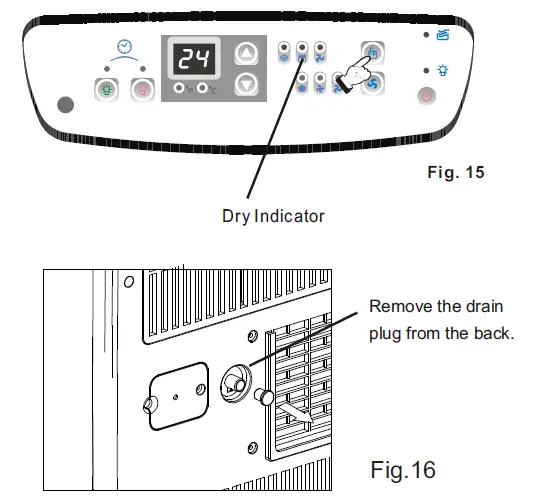 24

°F °C

Fig. 15

Dry Indicator

Remove the drain plug from the back.

Fig.16