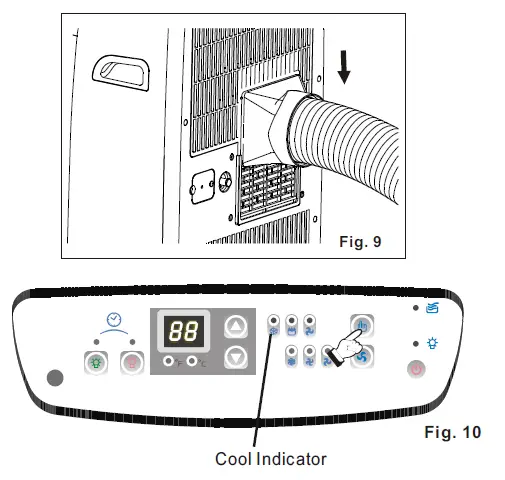 Fig. 9

88

°F °C

Fig. 10

Cool Indicator