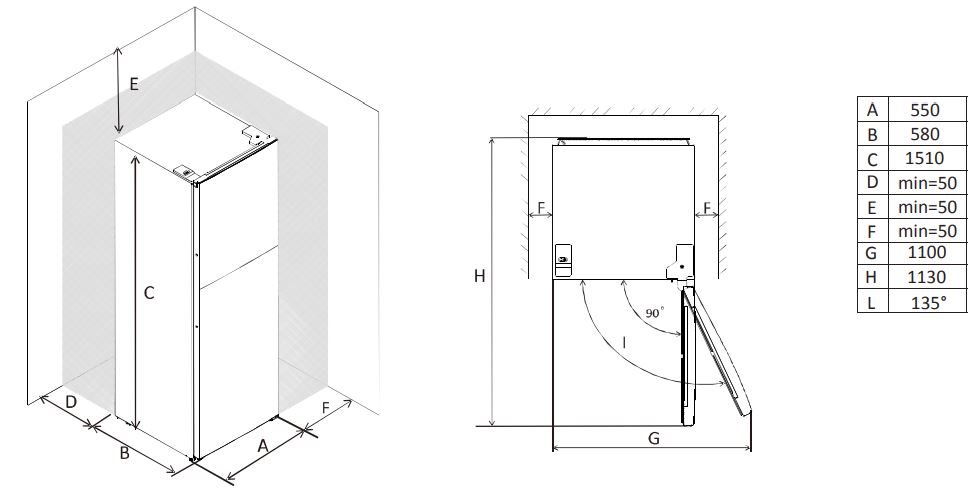 E

C

D

B

A

F

F

F

H

90°

I

G

| A | 550 |
|---|---|
| B | 580 |
| C | 1510 |
| D | min=50 |
| E | min=50 |
| F | min=50 |
| G | 1100 |
| H | 1130 |
| L | 135° |