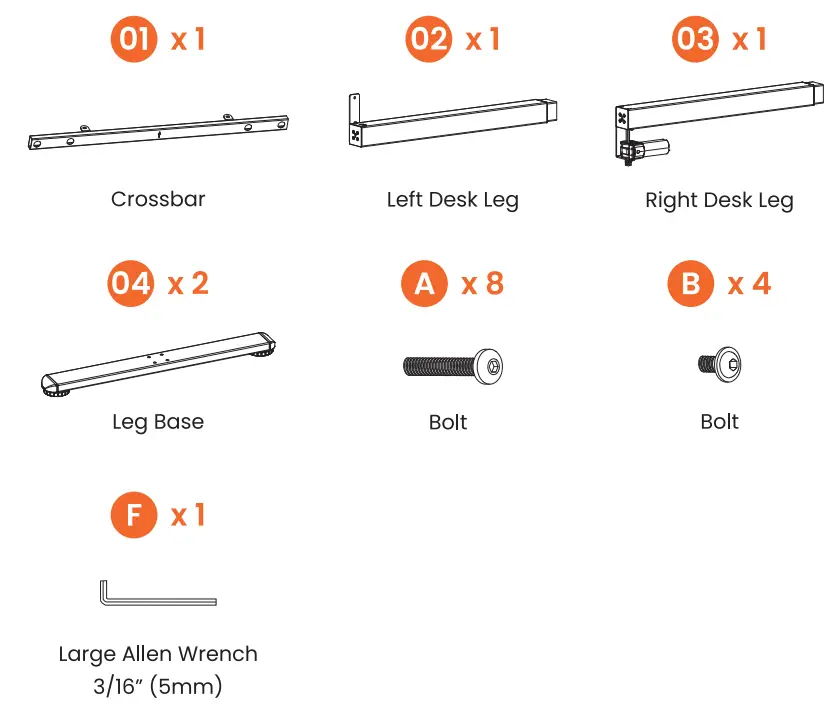 01 x 1

Crossbar

02 x 1

Left Desk Leg

03 x 1

Right Desk Leg

04 x 2

Leg Base

A x 8

Bolt

B x 4

Bolt

F x 1

Large Allen Wrench 3/16" (5mm)