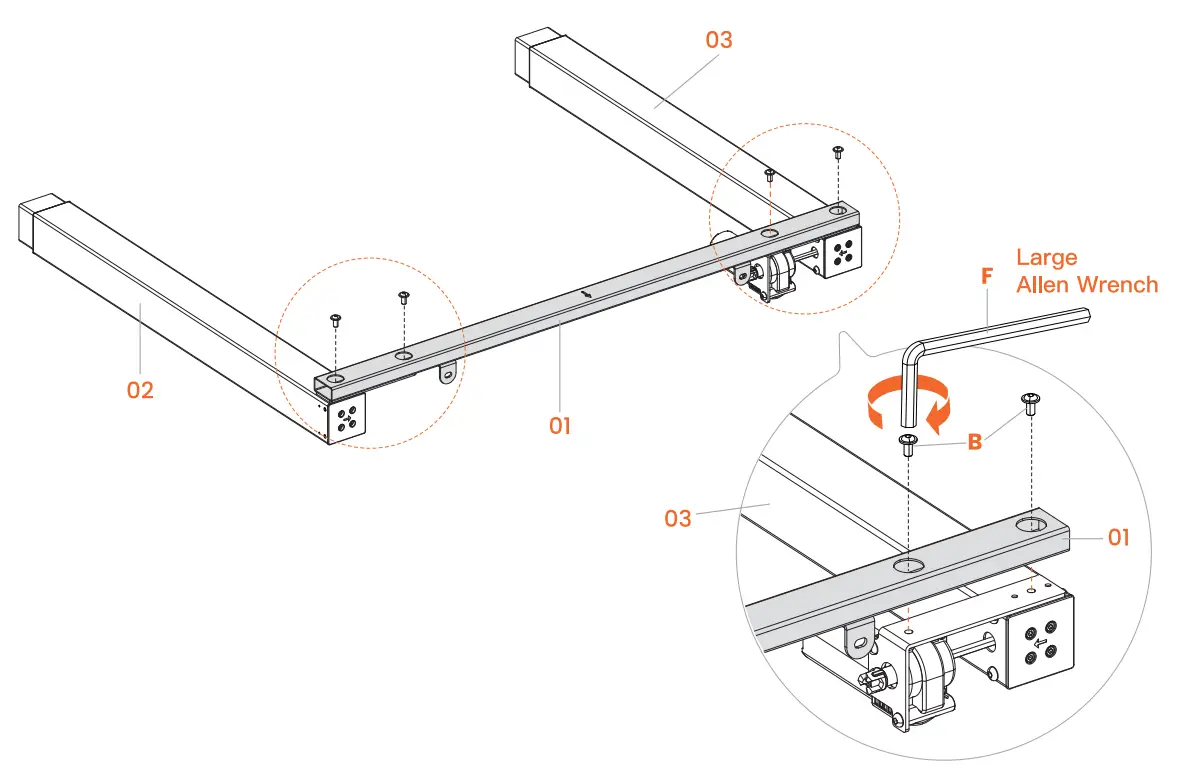 03

02

01

F Large Allen Wrench

B

03

01