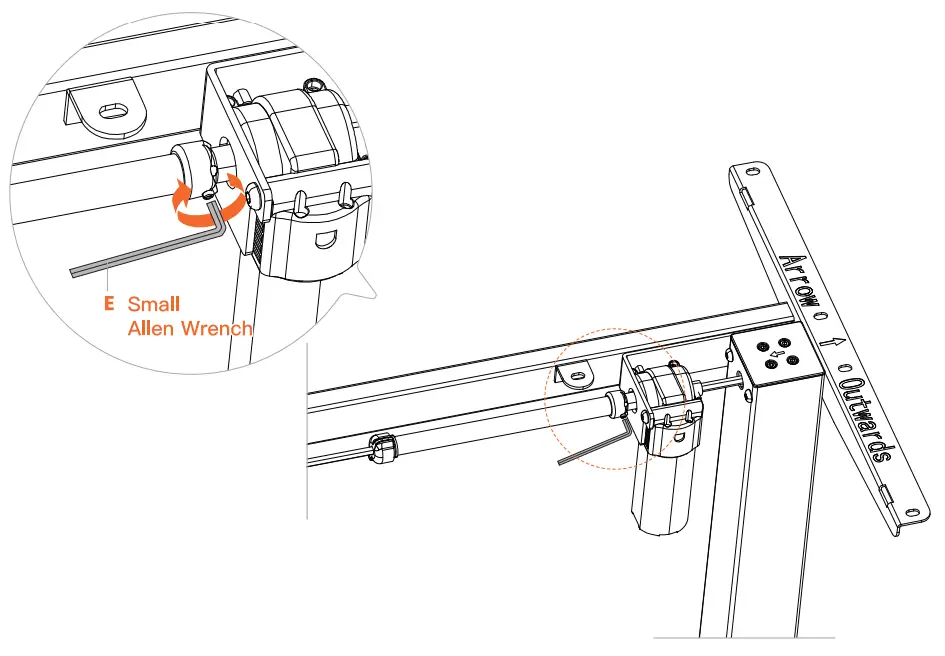 E Small Allen Wrench

Arrow Outwards