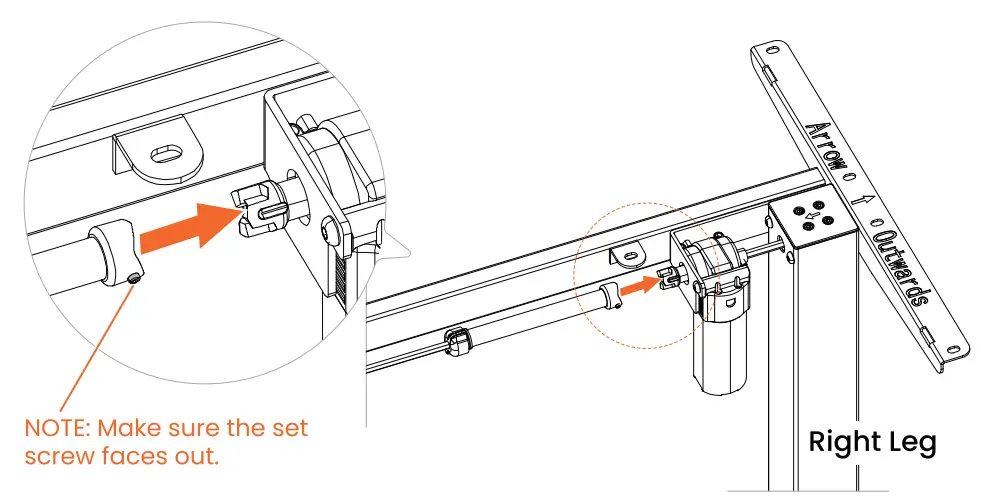 Arrow Outwards

NOTE: Make sure the set screw faces out.

Right Leg