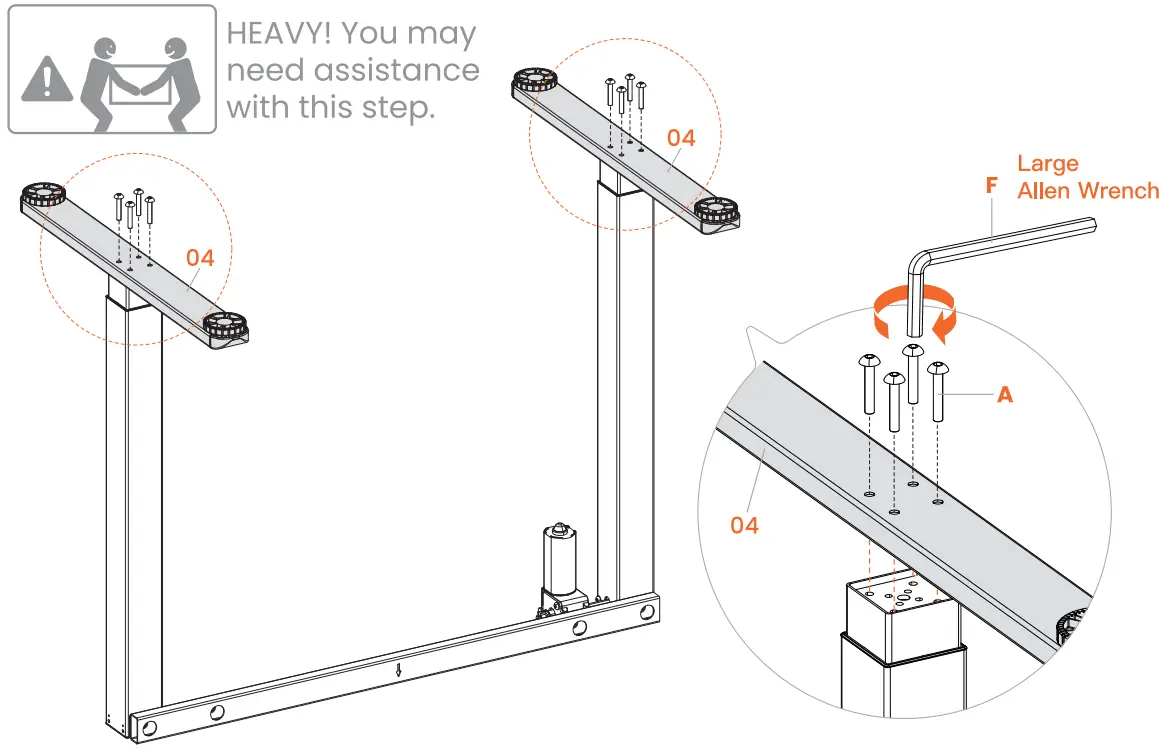 HEAVY! You may need assistance with this step.

04

04

F Large Allen Wrench

A

04