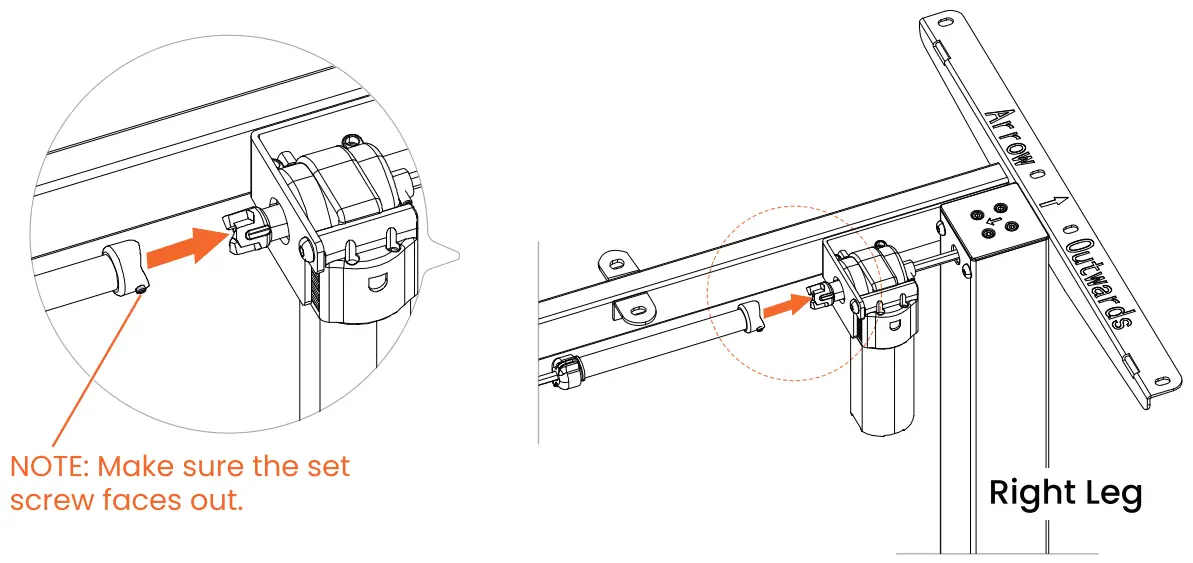 NOTE: Make sure the set screw faces out.

Arrow Outwards

Right Leg