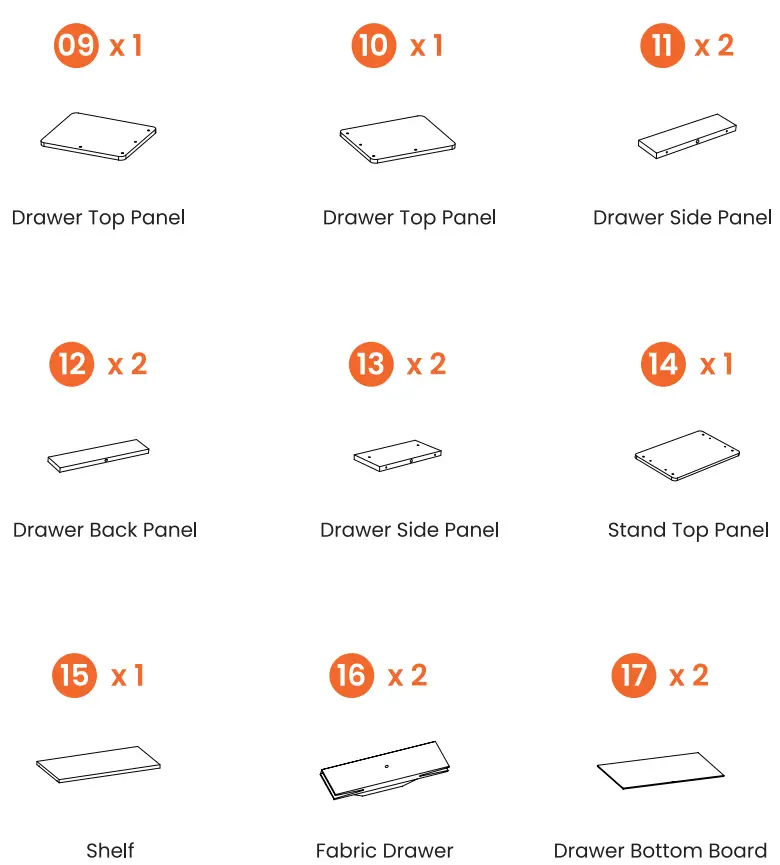 09 x 1
Drawer Top Panel

10 x 1
Drawer Top Panel

11 x 2
Drawer Side Panel

12 x 2
Drawer Back Panel

13 x 2
Drawer Side Panel

14 x 1
Stand Top Panel

15 x 1
Shelf

16 x 2
Fabric Drawer

17 x 2
Drawer Bottom Board