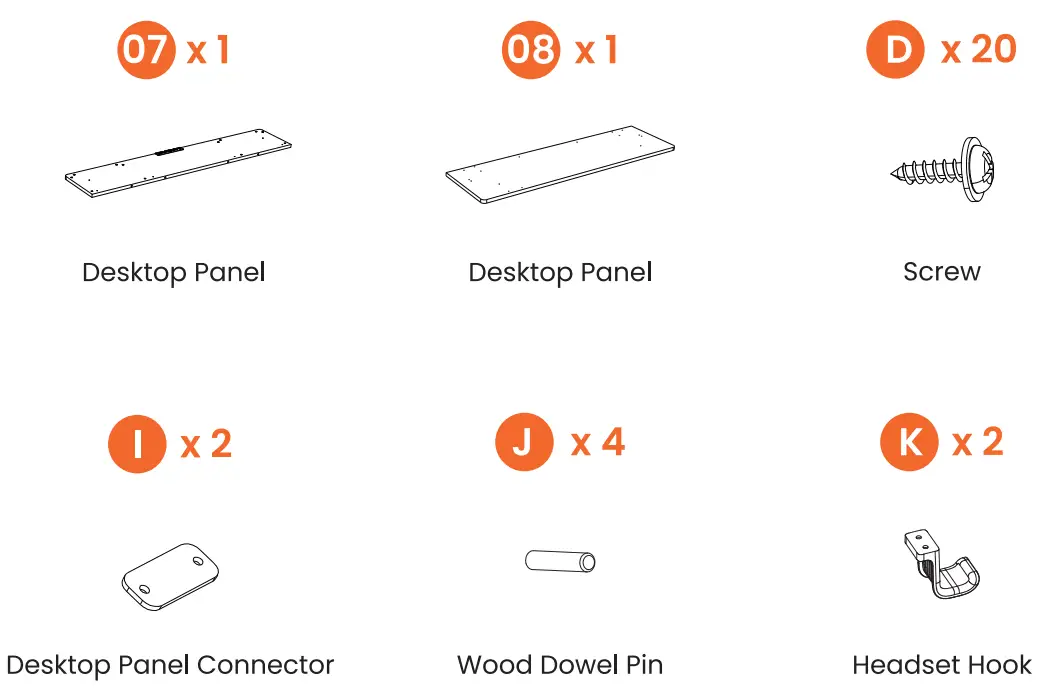 07 x 1

Desktop Panel

08 x 1

Desktop Panel

D x 20

Screw

I x 2

Desktop Panel Connector

J x 4

Wood Dowel Pin

K x 2

Headset Hook