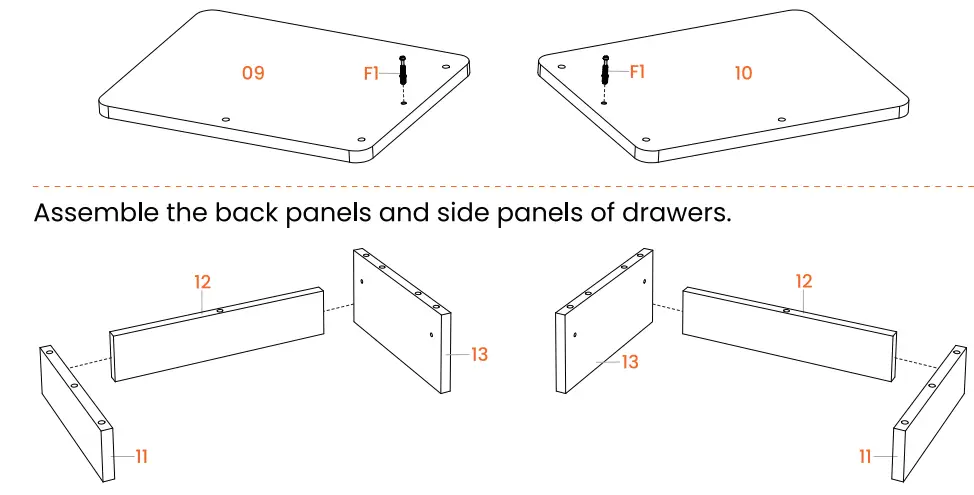 09
F1
F1
10

Assemble the back panels and side panels of drawers.

12
13
11
13
12
11