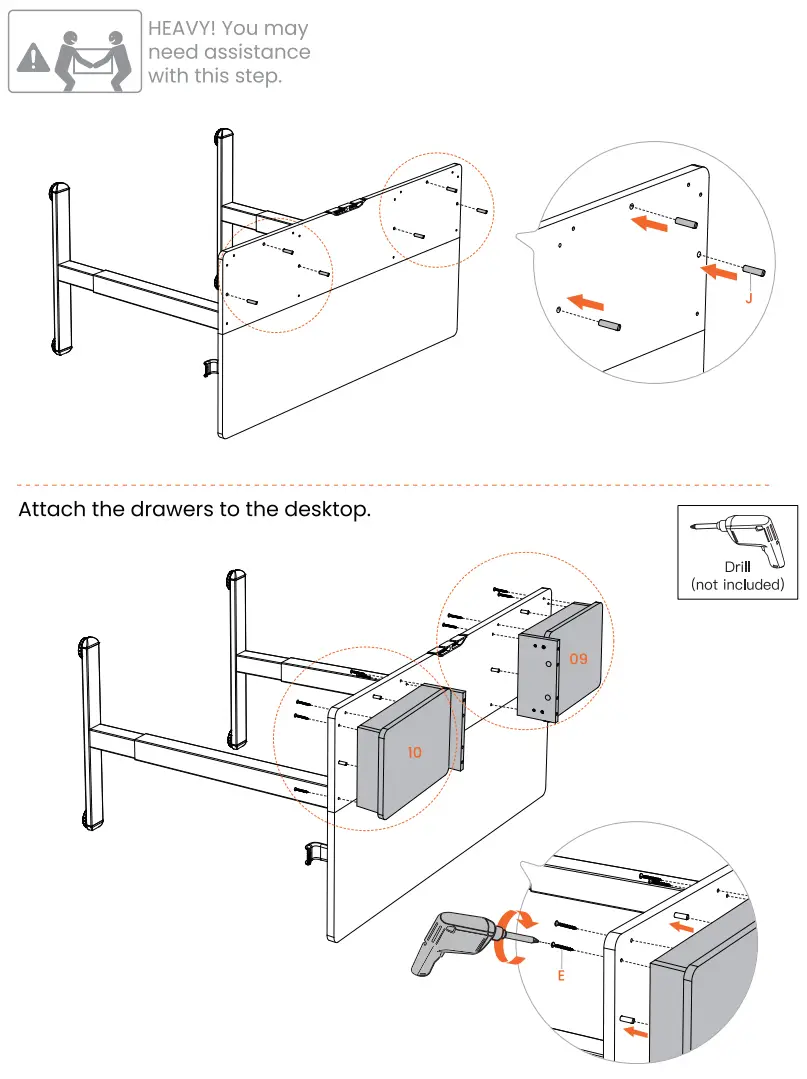 HEAVY! You may need assistance with this step.

J

Attach the drawers to the desktop.

Drill
(not included)

09

10

E