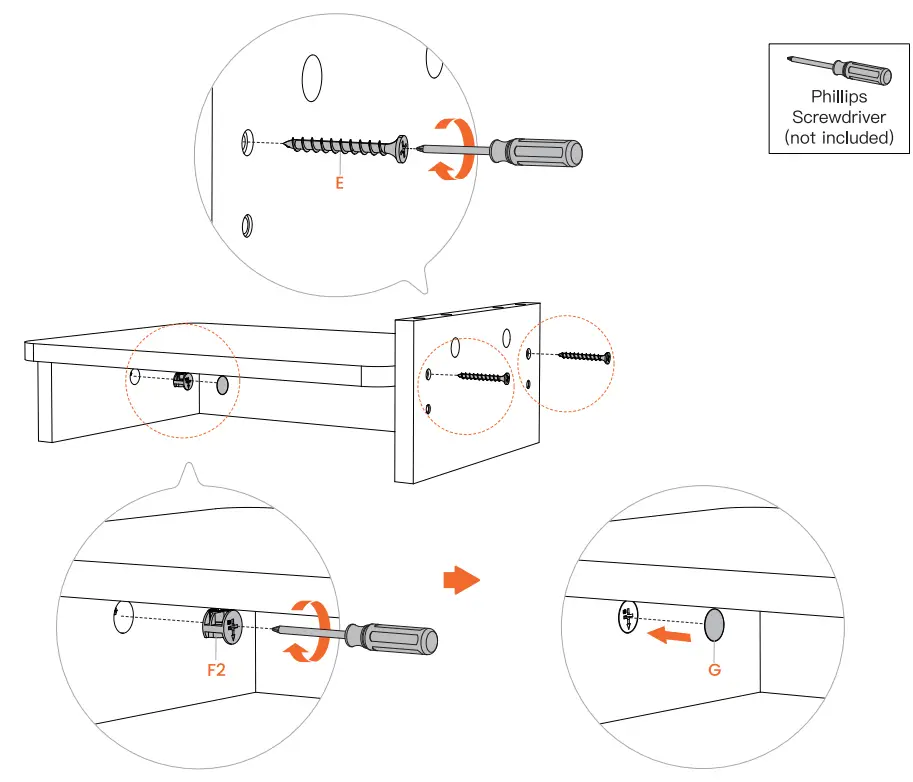 Phillips Screwdriver (not included)

E

F2

G