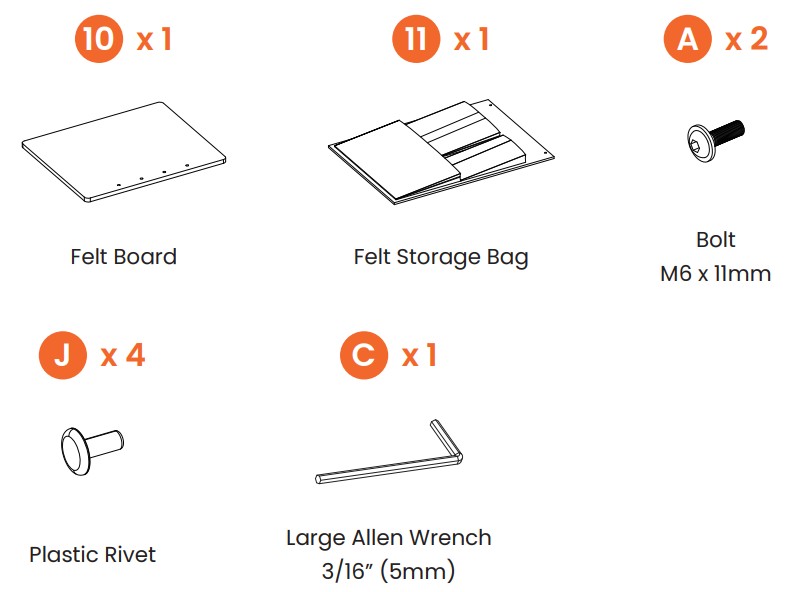 10 x 1

Felt Board

11 x 1

Felt Storage Bag

A x 2

Bolt
M6 x 11mm

J x 4

Plastic Rivet

C x 1

Large Allen Wrench
3/16" (5mm)