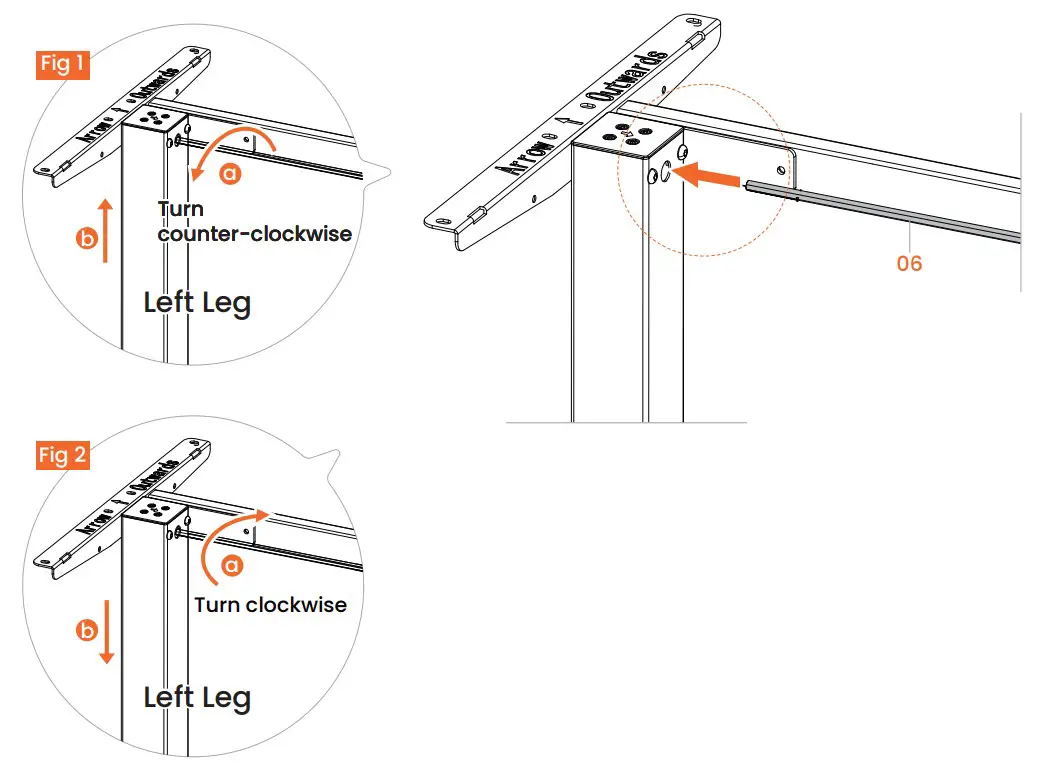 Fig 1

Arrow Outwards

a

Turn counter-clockwise

b

Left Leg

Arrow Outwards

06

Fig 2

Arrow Outwards

a

Turn clockwise

b

Left Leg