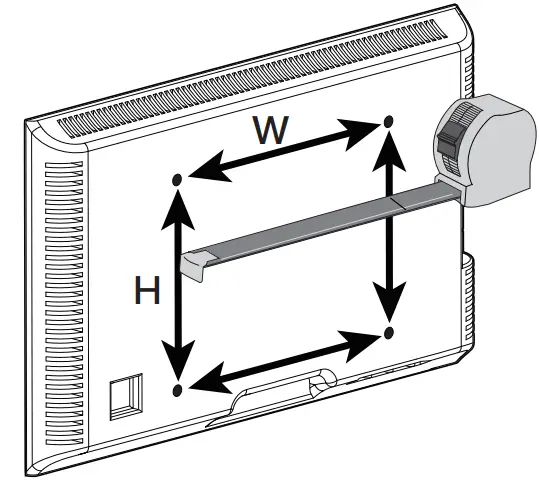 W

H