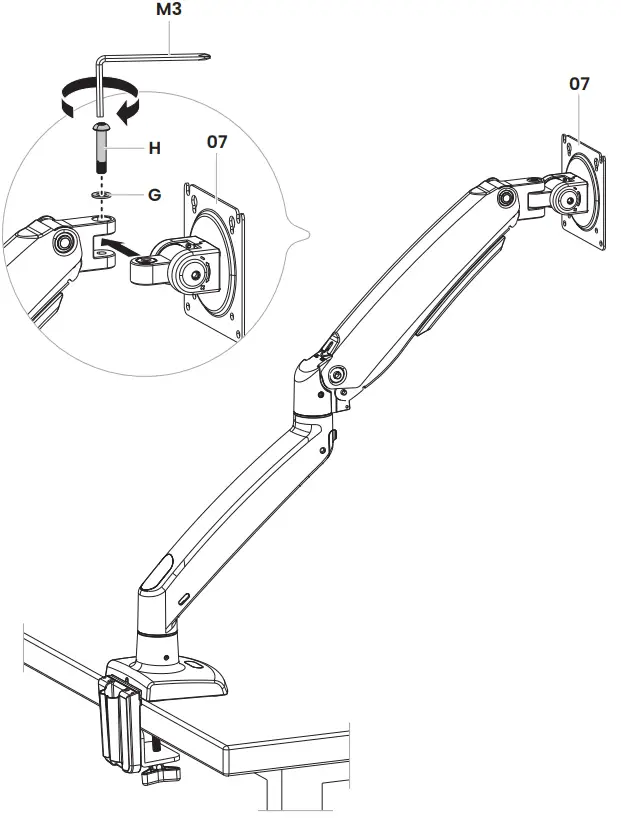 M3

H

G

07

07