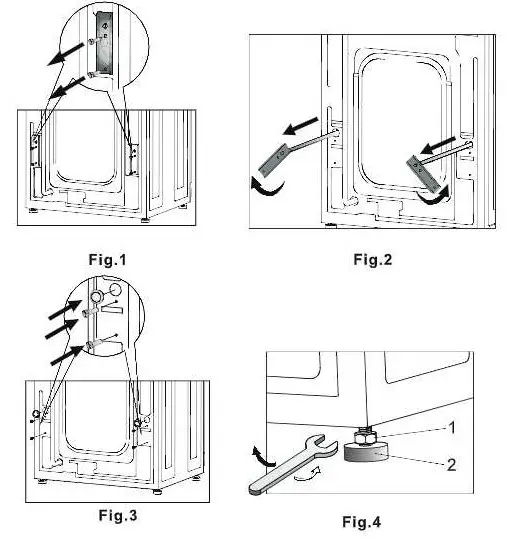 Fig.1

Fig.2

Fig.3

1

2

Fig.4