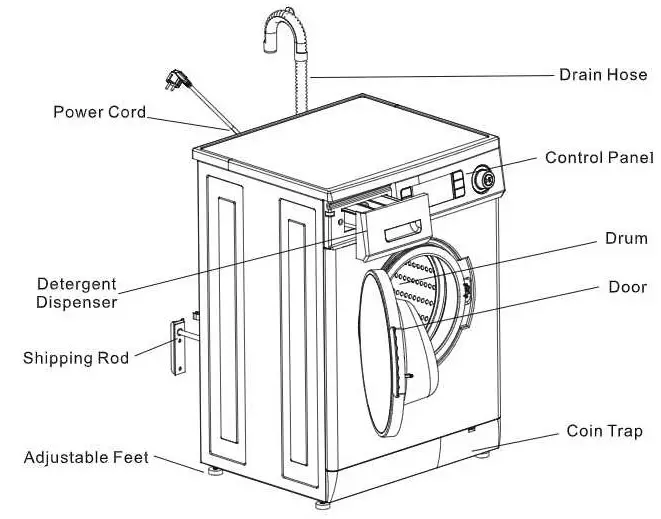 Drain Hose
Power Cord
Control Panel
Drum
Detergent Dispenser
Door
Shipping Rod
Coin Trap
Adjustable Feet