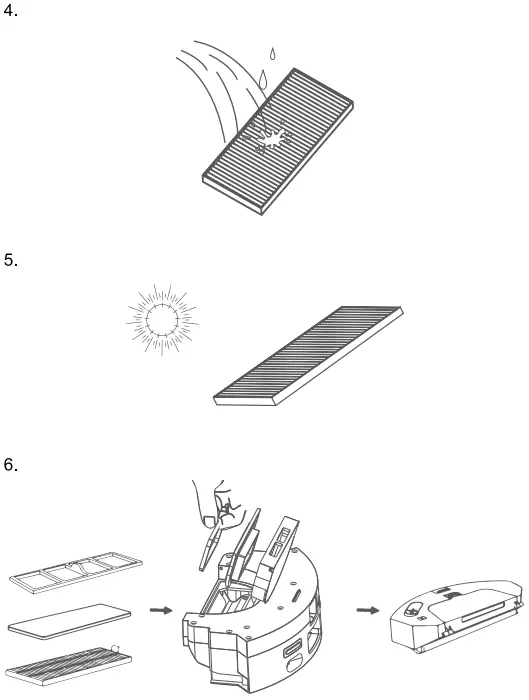 4.

5.

6.